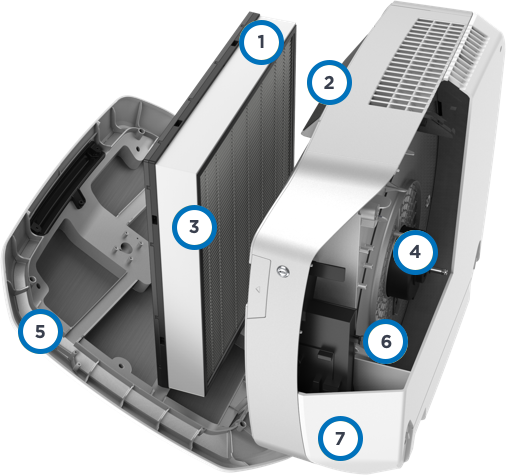 1
2
3
4
5
6
7